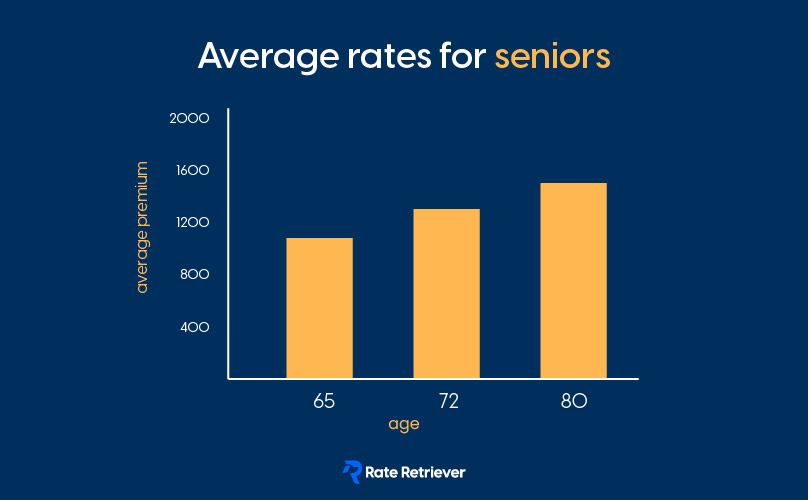 Average rates for seniors

average premium

2000
1600
1200
800
400

65
72
80

age

Rate Retriever