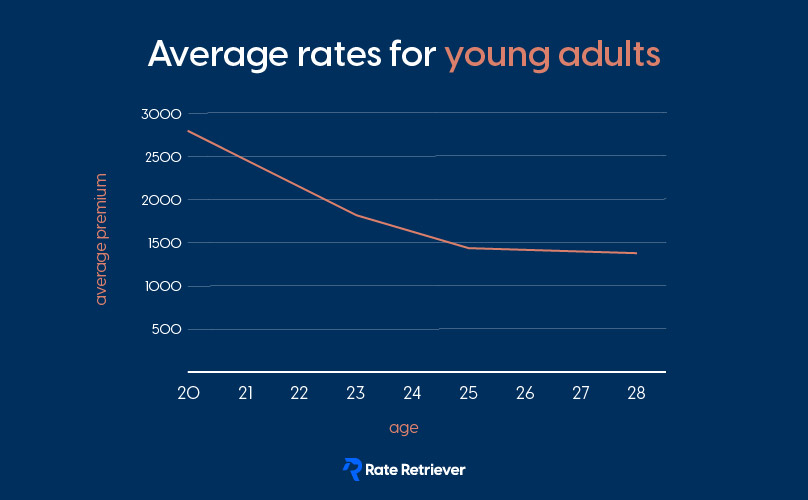 Average rates for young adults

average premium

3000
2500
2000
1500
1000
500

20 21 22 23 24 25 26 27 28

age

Rate Retriever