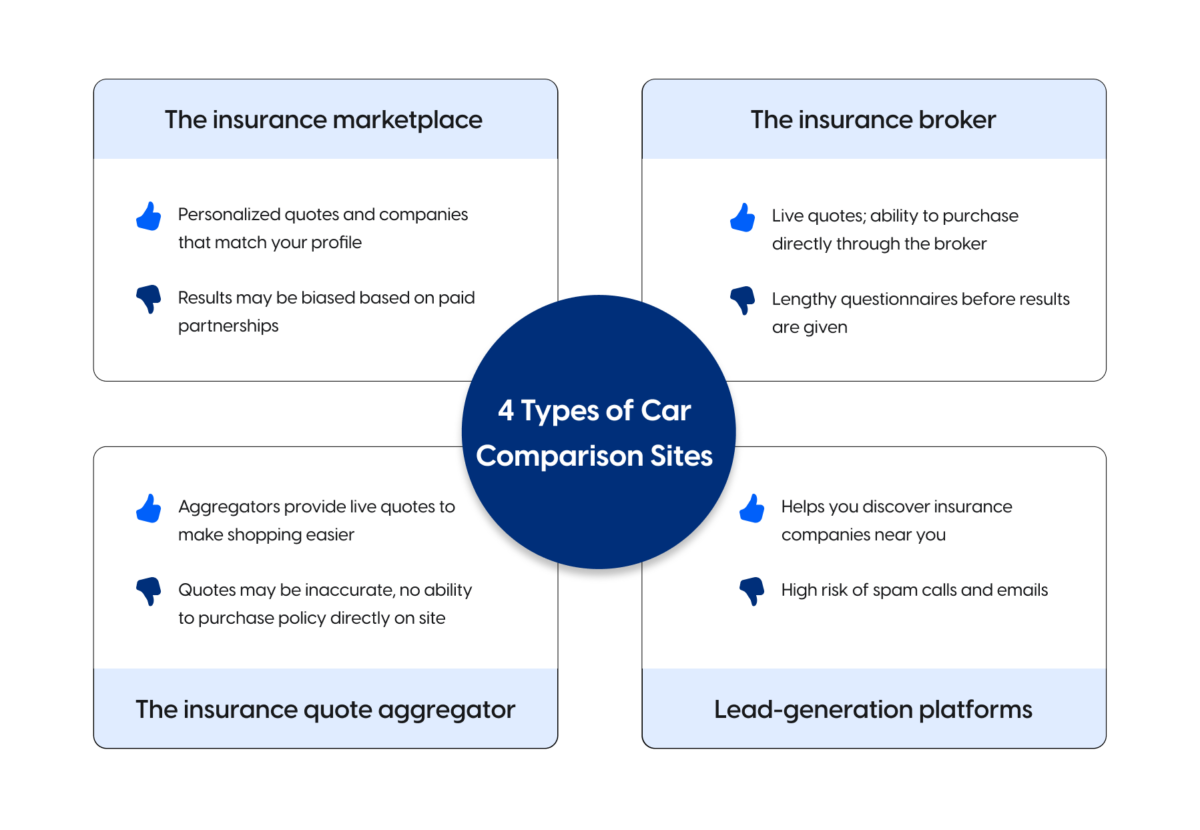 The insurance marketplace

Personalized quotes and companies that match your profile

Results may be biased based on paid partnerships

The insurance broker

Live quotes; ability to purchase directly through the broker

Lengthy questionnaires before results are given

4 Types of Car Comparison Sites

Aggregators provide live quotes to make shopping easier

Quotes may be inaccurate, no ability to purchase policy directly on site

The insurance quote aggregator

Helps you discover insurance companies near you

High risk of spam calls and emails

Lead-generation platforms